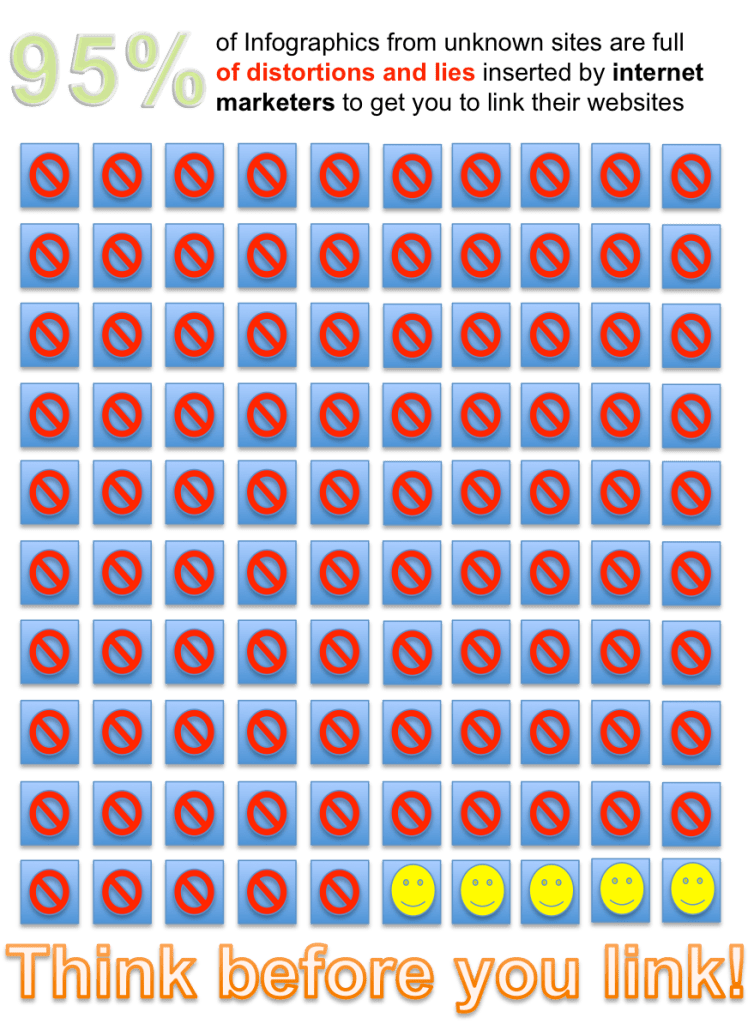 95% of Infographics from unknown sites are full of distortions and lies inserted by internet marketers to get you to link their websites

Think before you link!