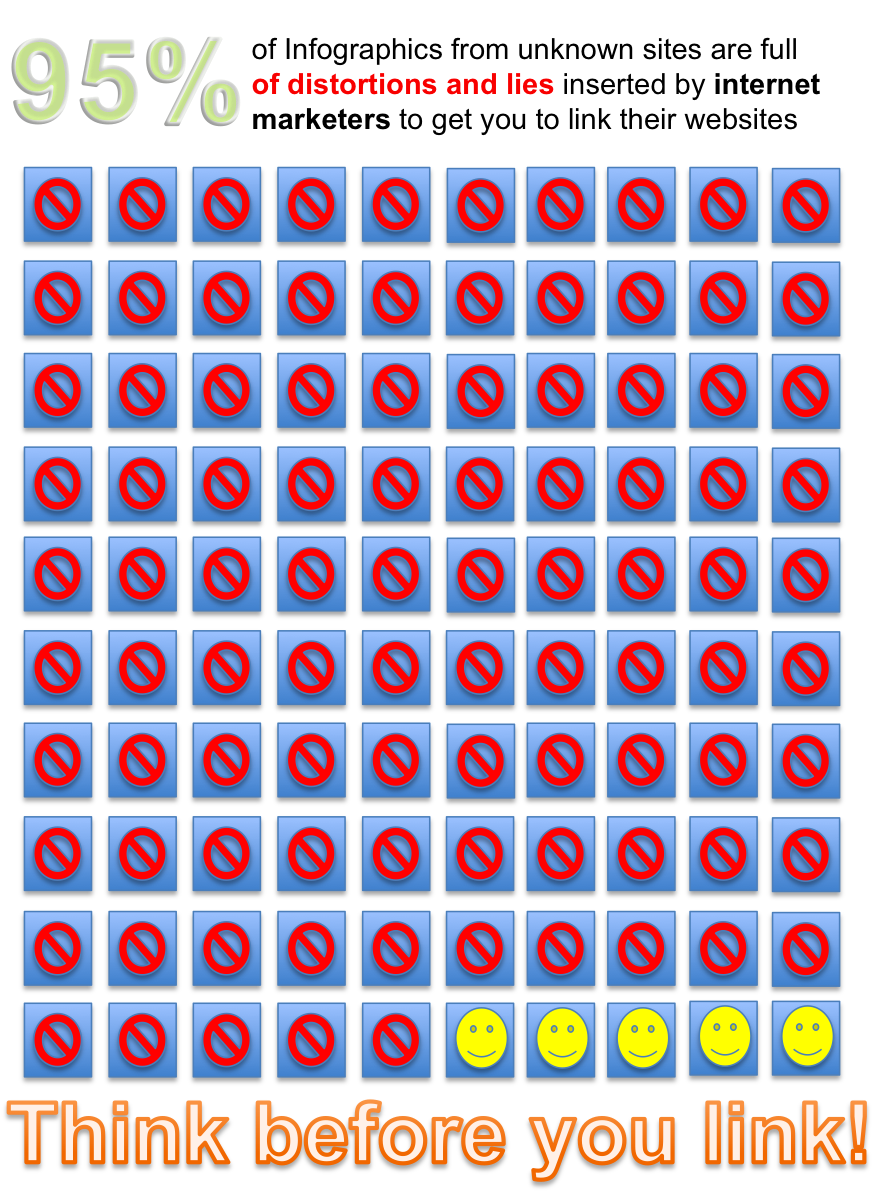 95% of Infographics from unknown sites are full of distortions and lies inserted by internet marketers to get you to link their websites

Think before you link!